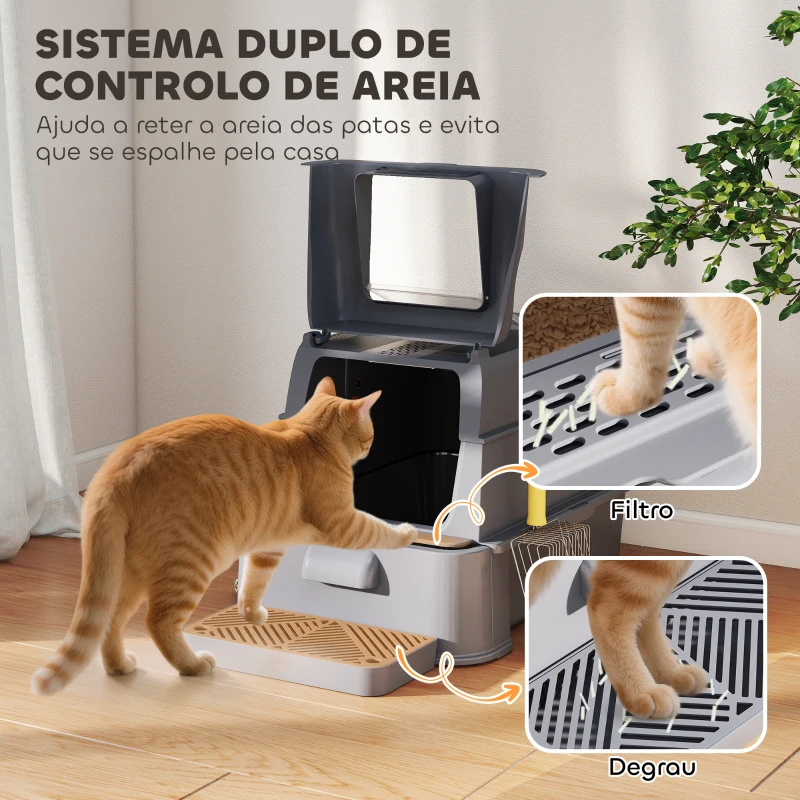 SISTEMA DUPLO DE CONTROLO DE AREIA

Ajuda a reter a areia das patas e evita que se espalhe pela casa

Filtro

Degrau