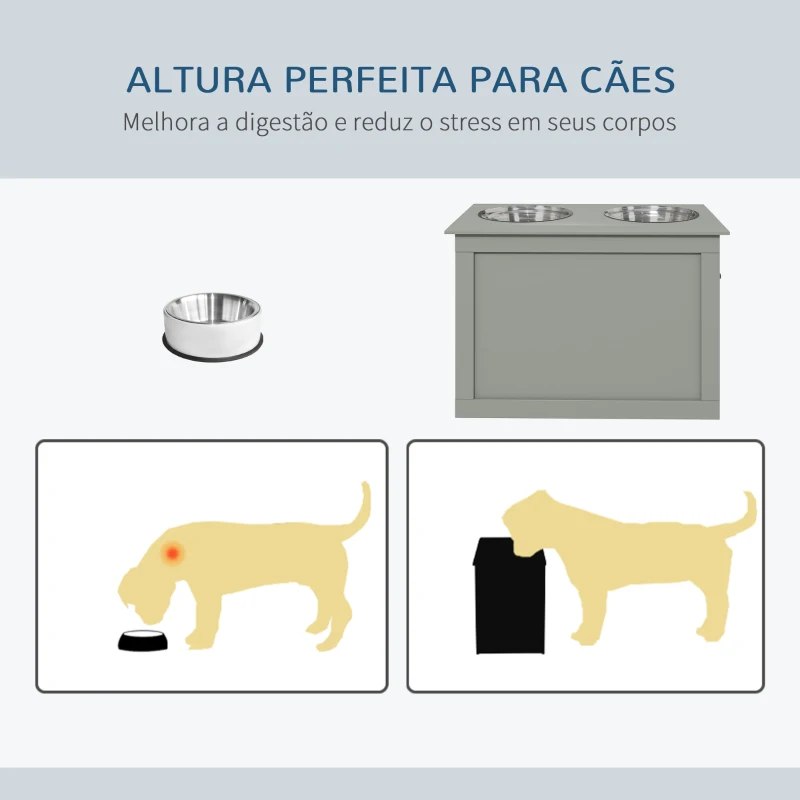 ALTURA PERFEITA PARA CÃES

Melhora a digestão e reduz o stress em seus corpos