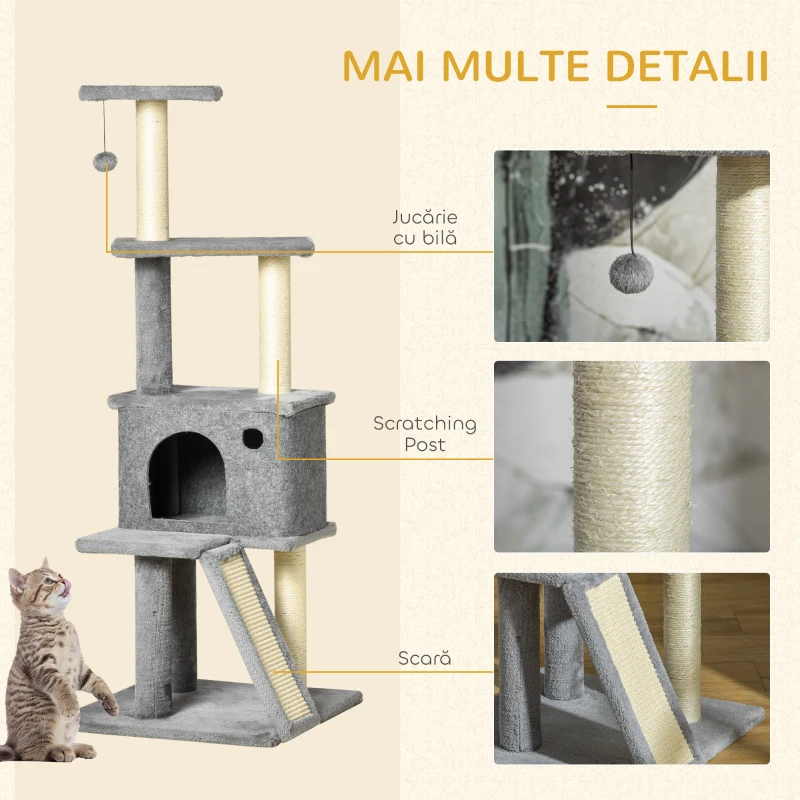 MAI MULTE DETALII

Jucărie cu bilă

Scratching Post

Scară