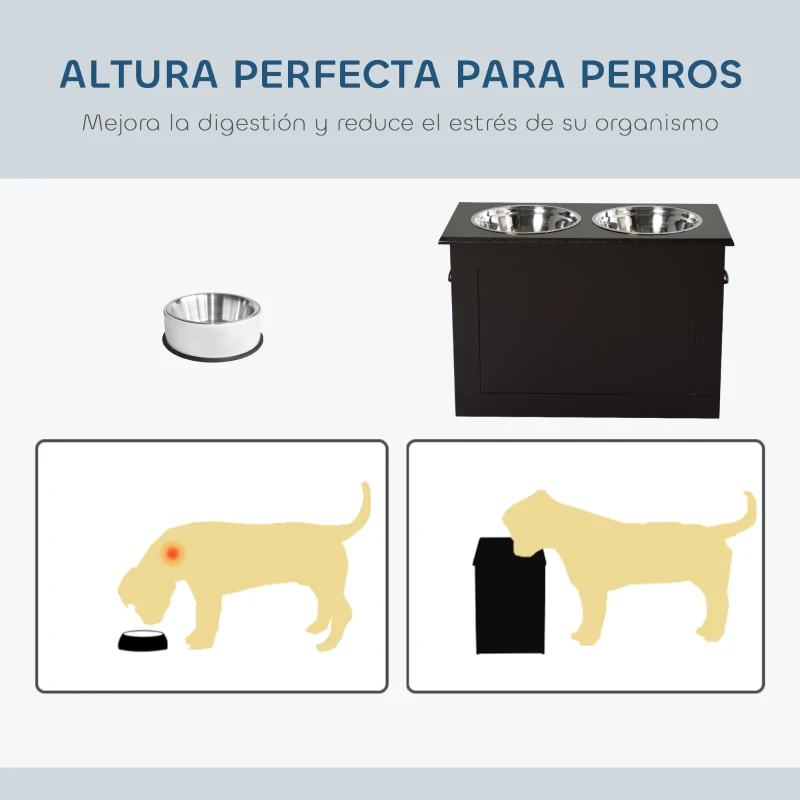 ALTURA PERFECTA PARA PERROS

Mejora la digestión y reduce el estrés de su organismo