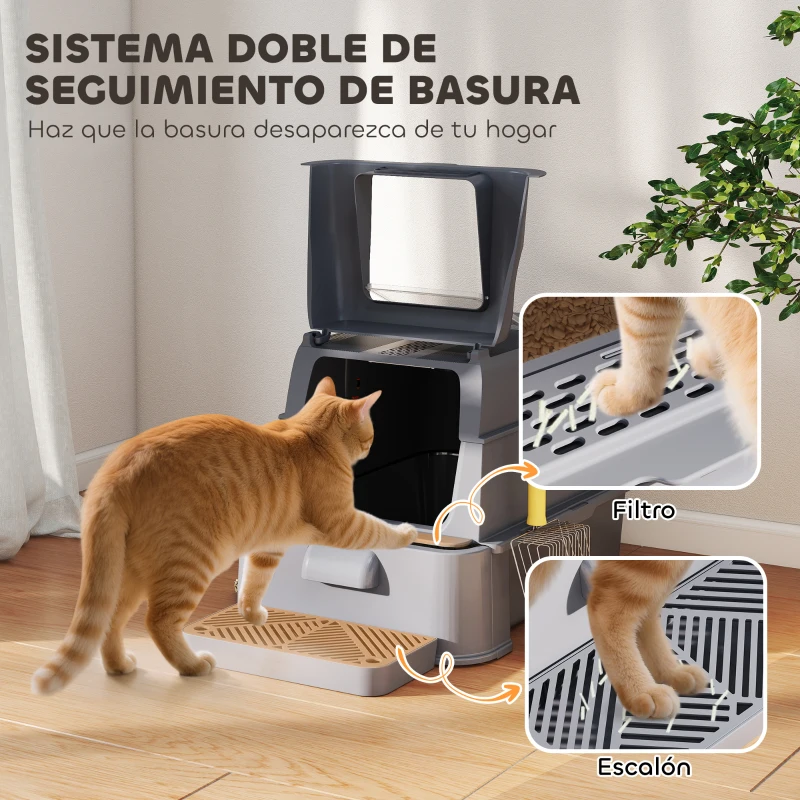 SISTEMA DOBLE DE SEGUIMIENTO DE BASURA

Haz que la basura desaparezca de tu hogar

Filtro

Escalón