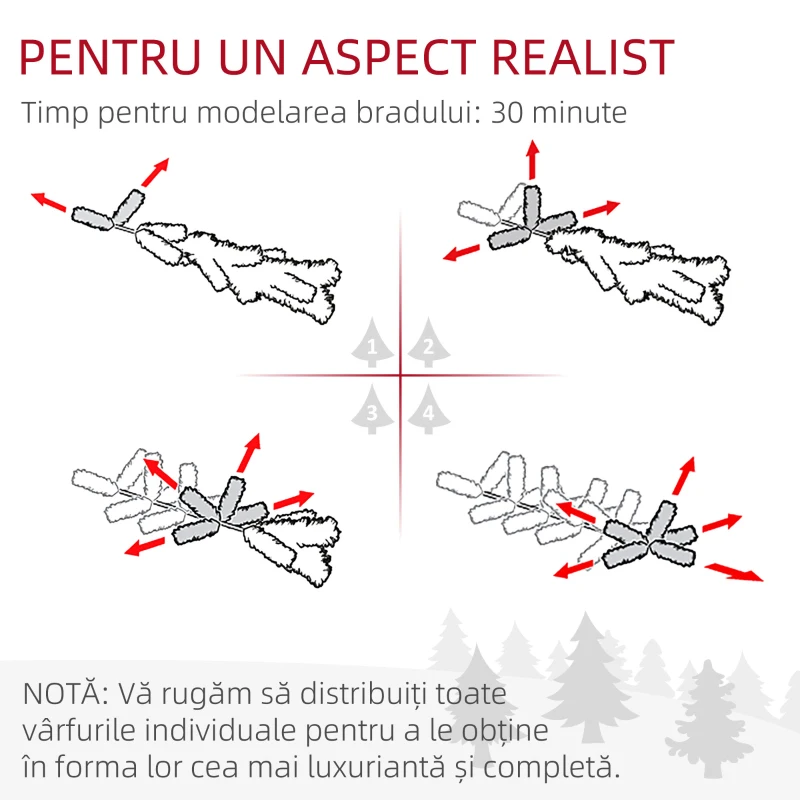 PENTRU UN ASPECT REALIST

Timp pentru modelarea bradului: 30 minute

1
2
3
4

NOTĂ: Vă rugăm să distribuiți toate vârfurile individuale pentru a le obține în forma lor cea mai luxuriantă și completă.