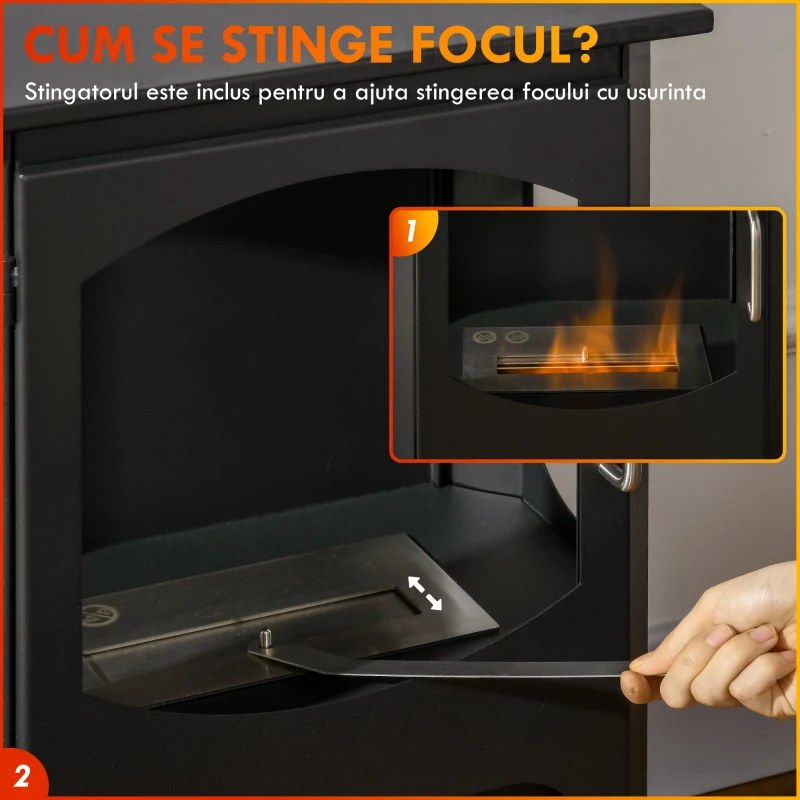 CUM SE STINGE FOCUL?

Stingatorul este inclus pentru a ajuta stingerea focului cu usurinta

1

2