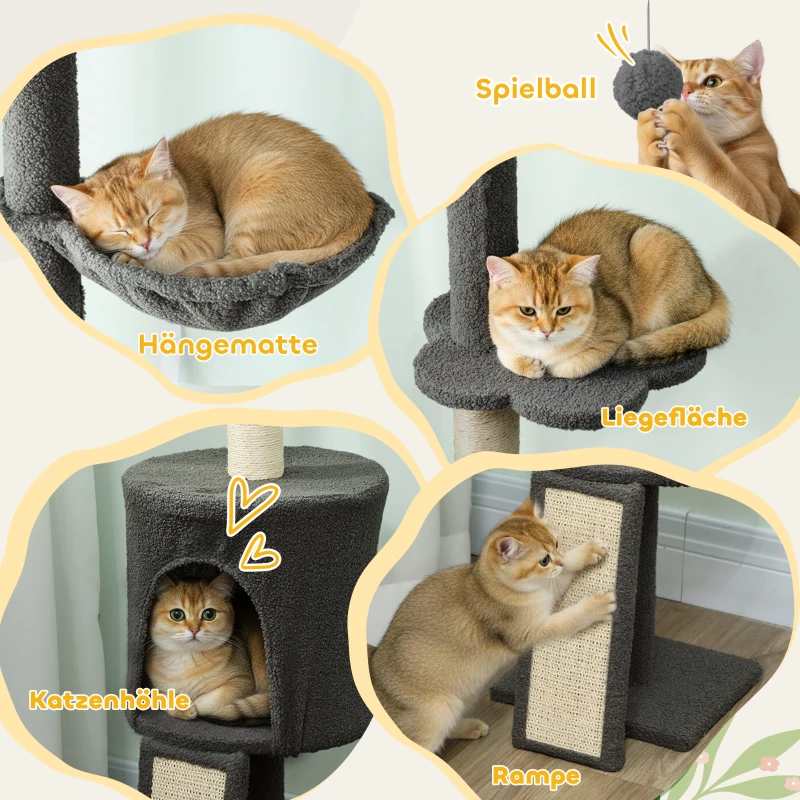 Spielball

Hängematte

Liegefläche

Katzenhöhle

Rampe