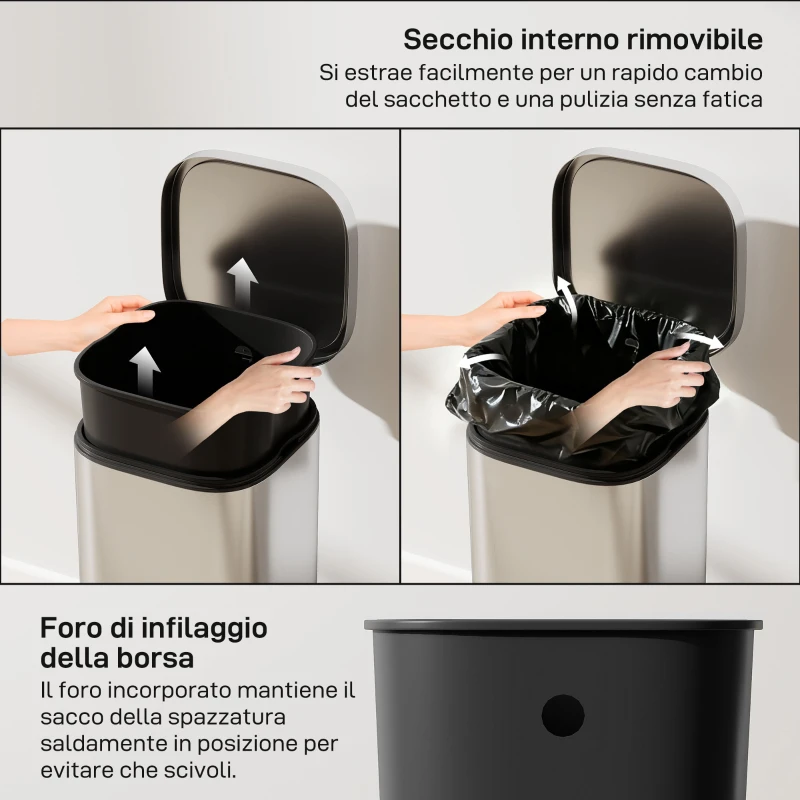 Secchio interno rimovibile
Si estrae facilmente per un rapido cambio del sacchetto e una pulizia senza fatica

Foro di infilaggio della borsa
Il foro incorporato mantiene il sacco della spazzatura saldamente in posizione per evitare che scivoli.