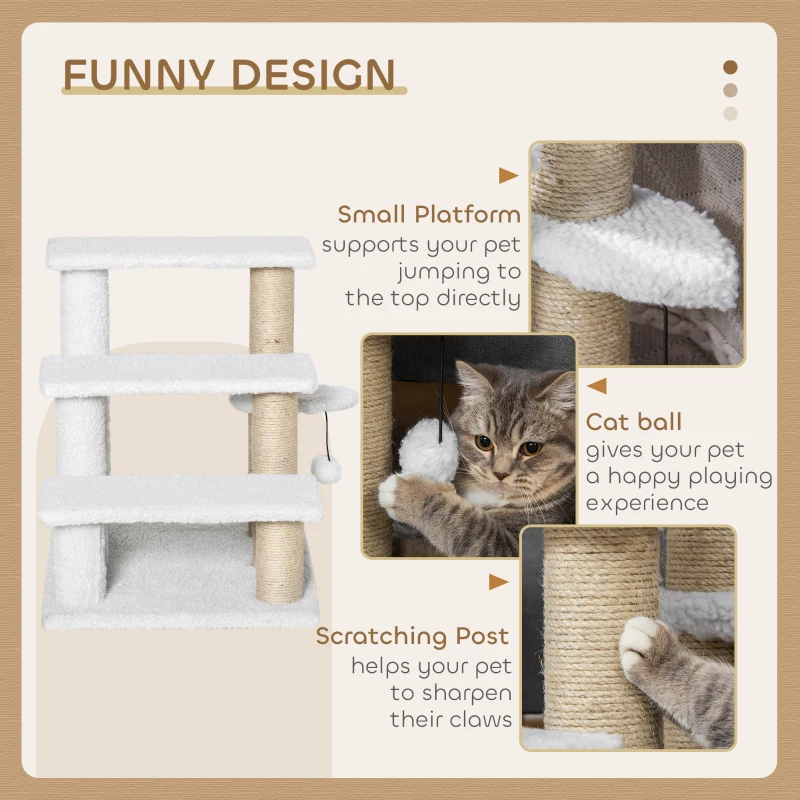 FUNNY DESIGN

Small Platform
supports your pet jumping to the top directly

Cat ball
gives your pet a happy playing experience

Scratching Post
helps your pet to sharpen their claws