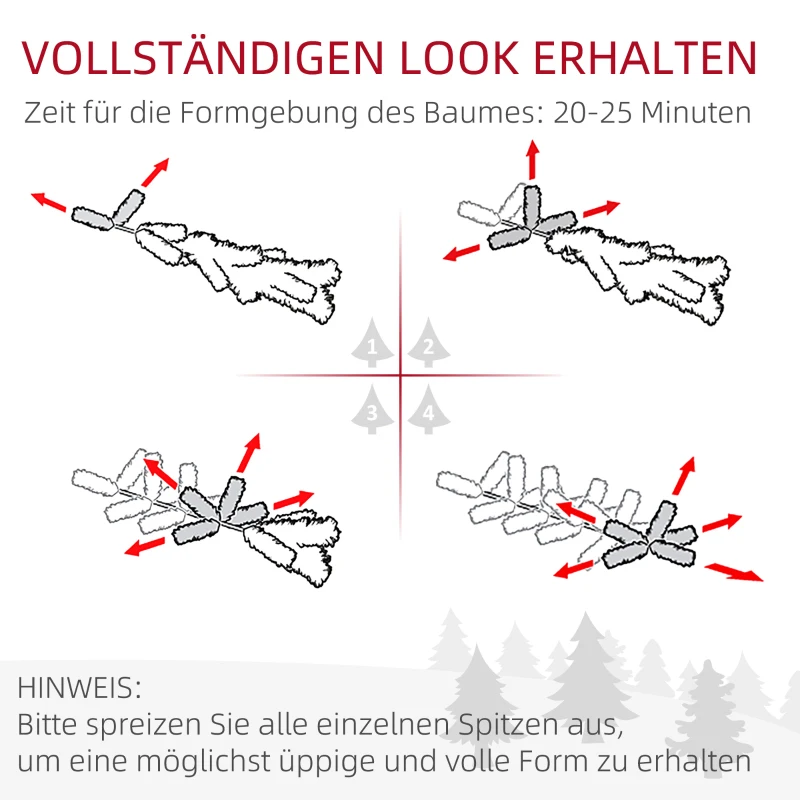 VOLLSTÄNDIGEN LOOK ERHALTEN
Zeit für die Formgebung des Baumes: 20-25 Minuten

1
2
3
4

HINWEIS:
Bitte spreizen Sie alle einzelnen Spitzen aus, um eine möglichst üppige und volle Form zu erhalten