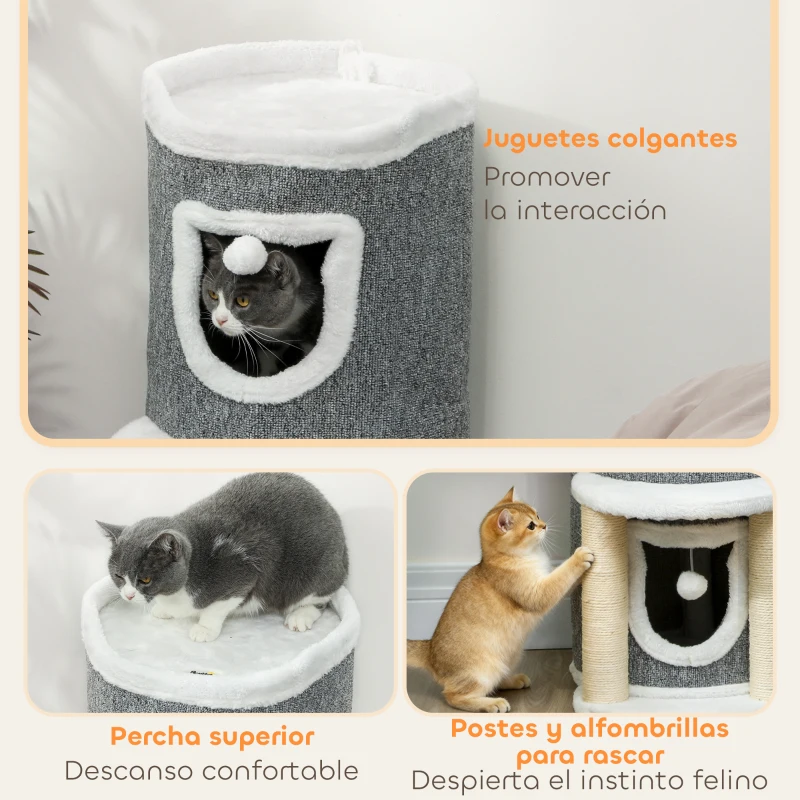 Juguetes colgantes
Promover la interacción

Percha superior
Descanso confortable

Postes y alfombrillas para rascar
Despierta el instinto felino