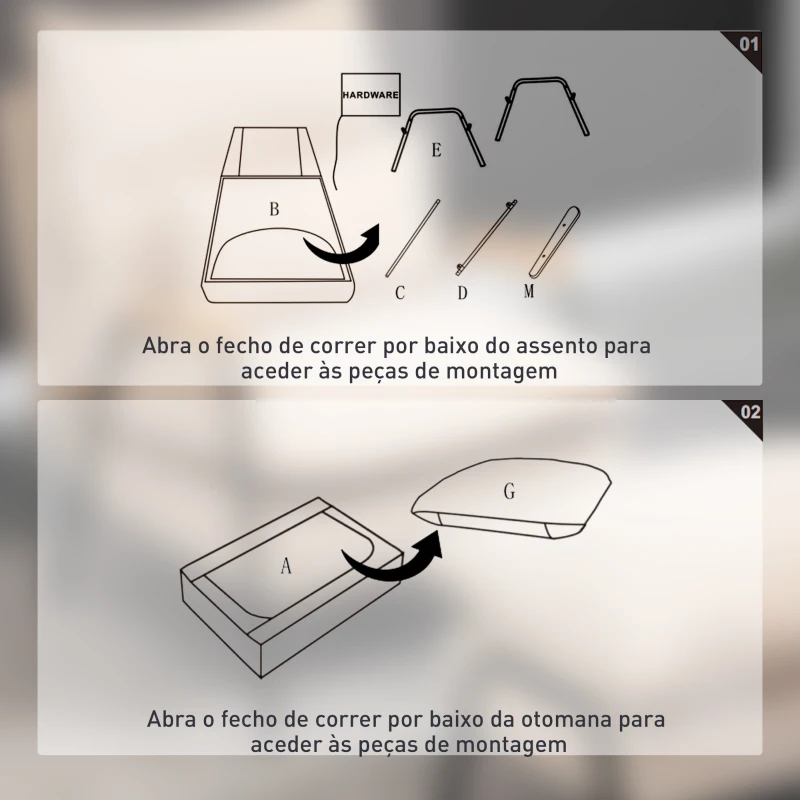 01

HARDWARE

E

B

C D M

Abra o fecho de correr por baixo do assento para aceder às peças de montagem

02

G

A

Abra o fecho de correr por baixo da otomana para aceder às peças de montagem