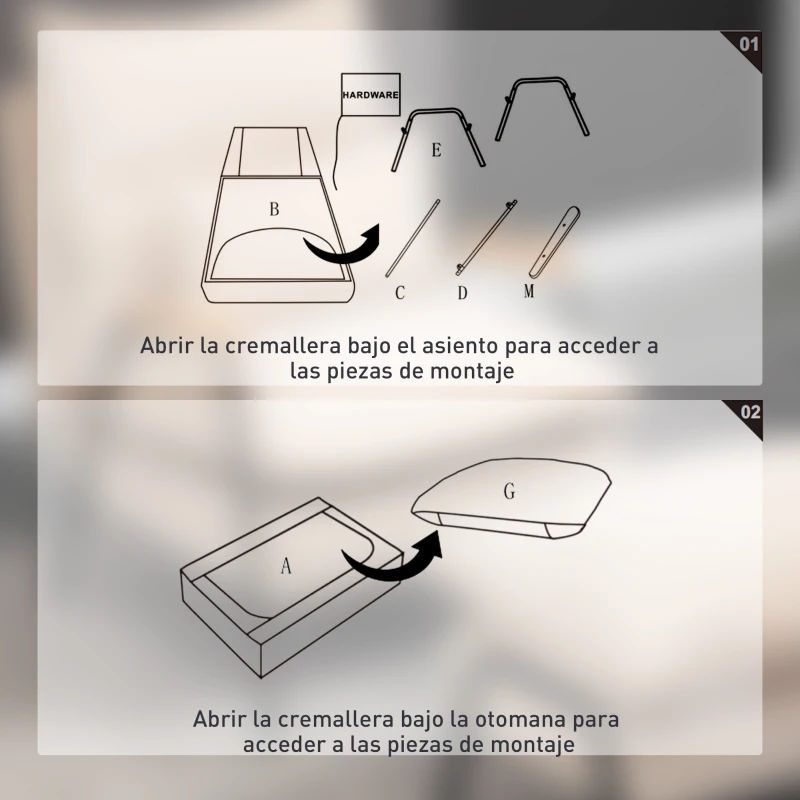 01

HARDWARE

E

B

C D M

Abrir la cremallera bajo el asiento para acceder a las piezas de montaje

02

G

A

Abrir la cremallera bajo la otomana para acceder a las piezas de montaje