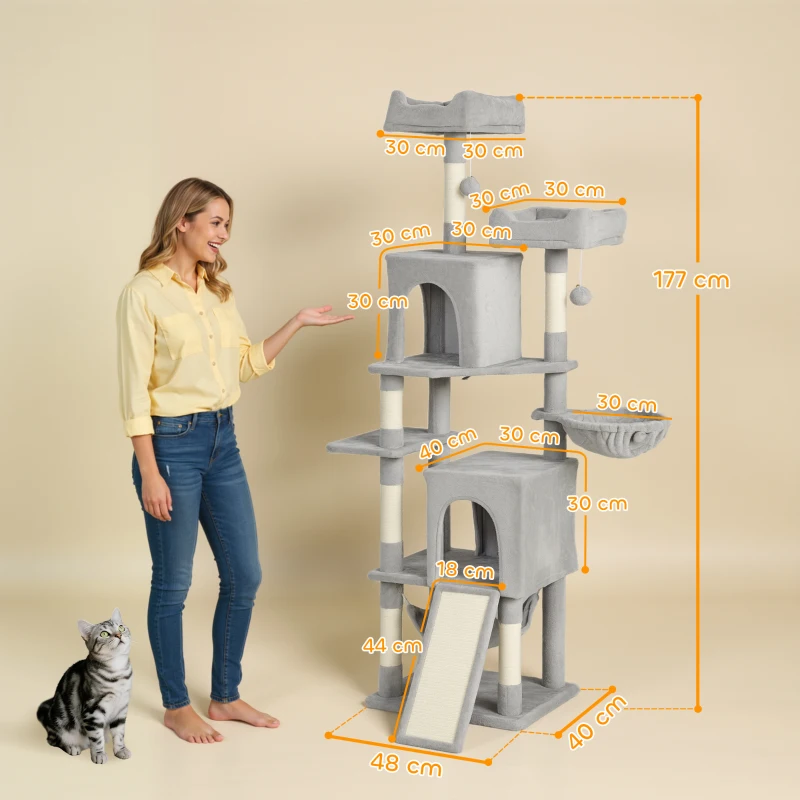 30 cm 30 cm

30 cm 30 cm

30 cm 30 cm

30 cm

177 cm

30 cm

40 cm 30 cm

30 cm

18 cm

44 cm

48 cm

40 cm