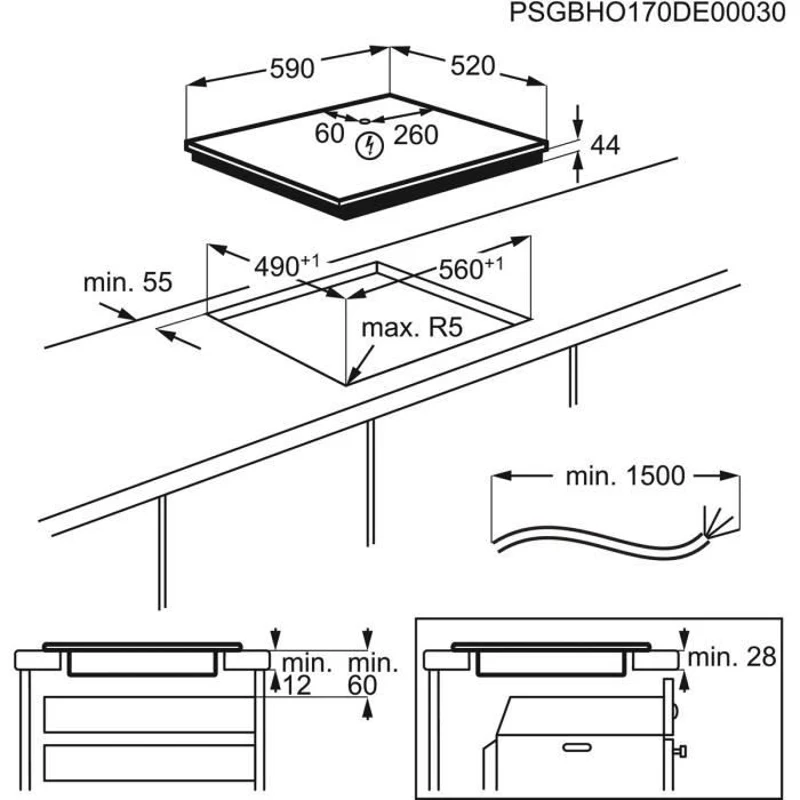 PSGBHO170DE00030

590
520
60
260
44

min. 55
$490^{+1}$
$560^{+1}$
max. R5

min. 1500

min.
12
min.
60

min. 28