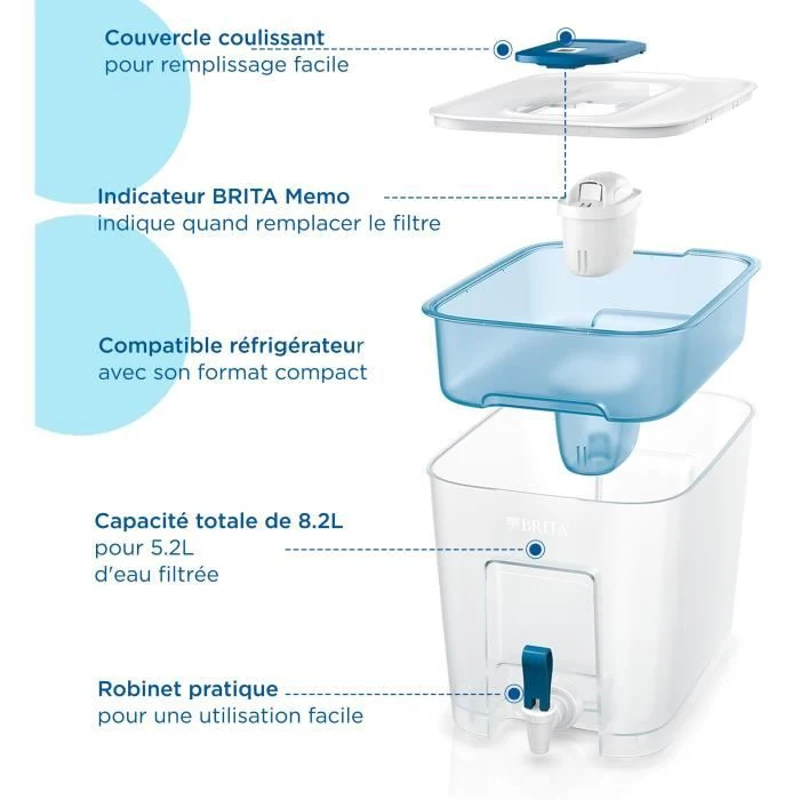 Couvercle coulissant
pour remplissage facile

Indicateur BRITA Memo
indique quand remplacer le filtre

Compatible réfrigérateur
avec son format compact

Capacité totale de 8.2L
pour 5.2L
d'eau filtrée

BRITA

Robinet pratique
pour une utilisation facile