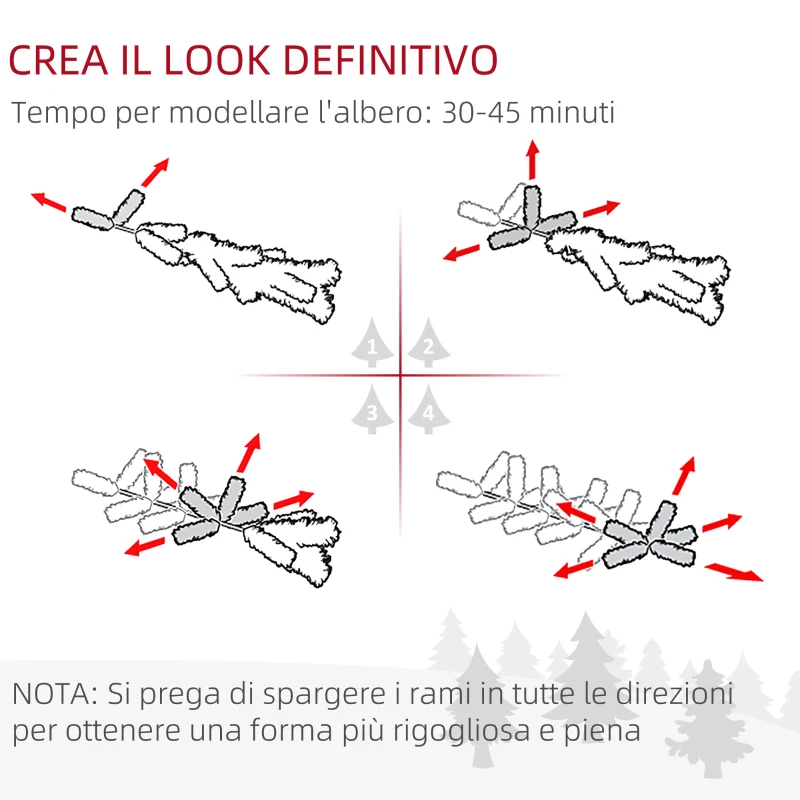 CREA IL LOOK DEFINITIVO
Tempo per modellare l'albero: 30-45 minuti

1
2
3
4

NOTA: Si prega di spargere i rami in tutte le direzioni per ottenere una forma più rigogliosa e piena