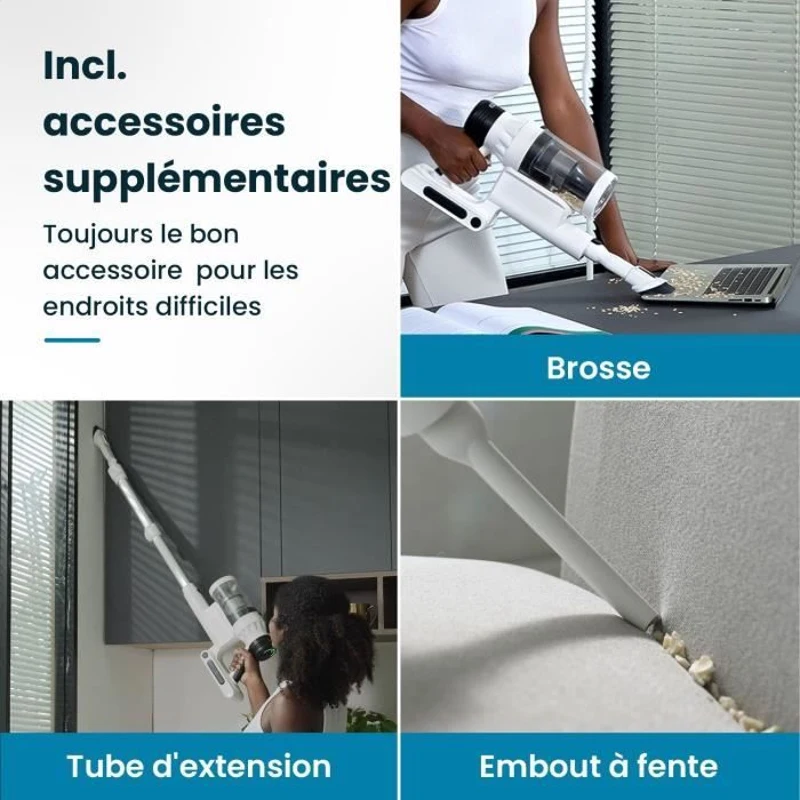 Incl. accessoires supplémentaires

Toujours le bon accessoire pour les endroits difficiles

Brosse

Tube d'extension

Embout à fente