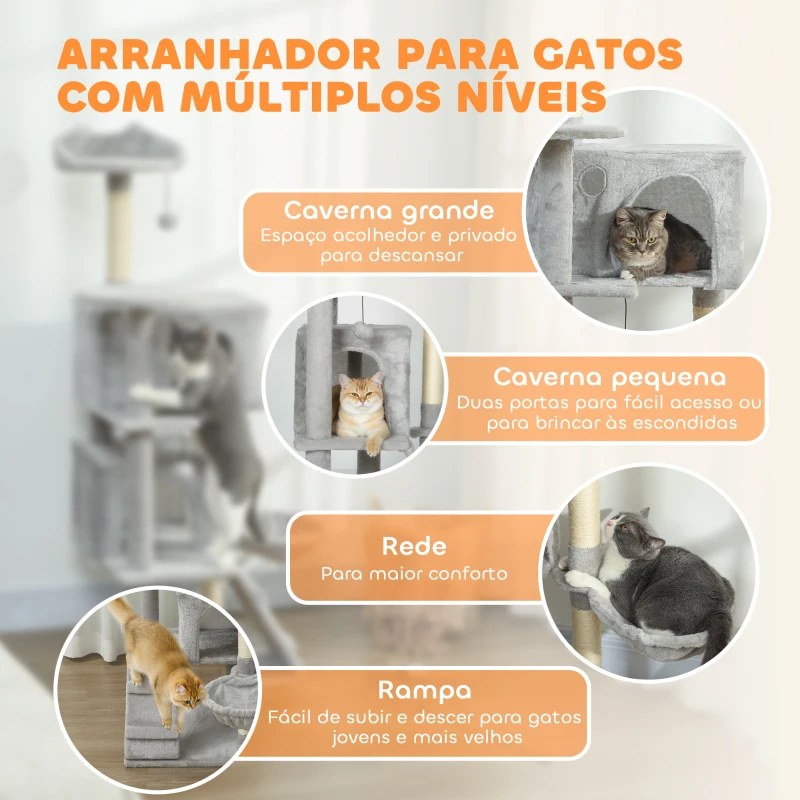 ARRANHADOR PARA GATOS COM MÚLTIPLOS NÍVEIS

Caverna grande
Espaço acolhedor e privado para descansar

Caverna pequena
Duas portas para fácil acesso ou para brincar às escondidas

Rede
Para maior conforto

Rampa
Fácil de subir e descer para gatos jovens e mais velhos