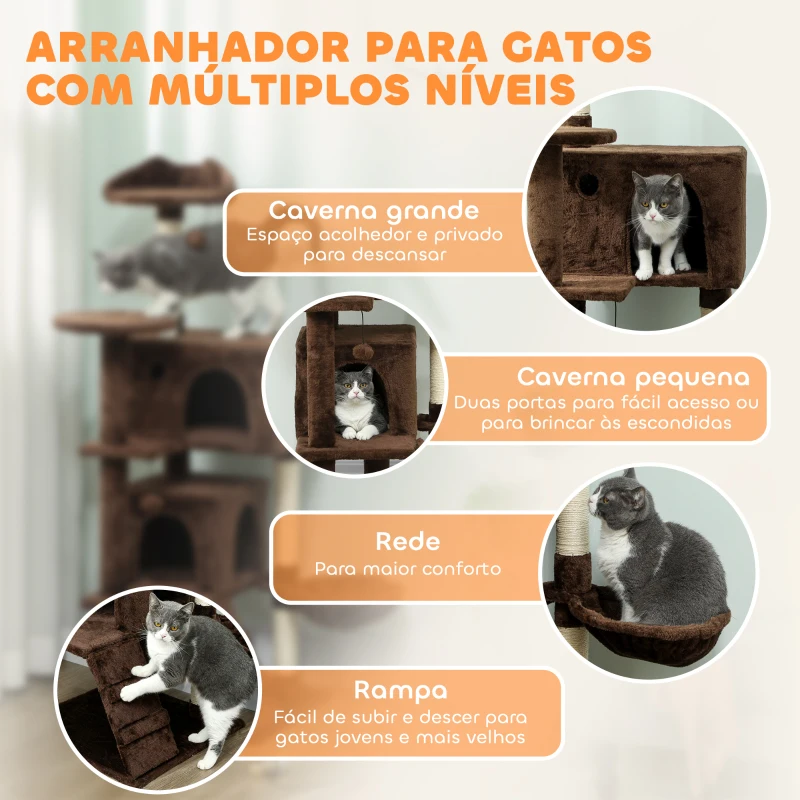 ARRANHADOR PARA GATOS COM MÚLTIPLOS NÍVEIS

Caverna grande
Espaço acolhedor e privado para descansar

Caverna pequena
Duas portas para fácil acesso ou para brincar às escondidas

Rede
Para maior conforto

Rampa
Fácil de subir e descer para gatos jovens e mais velhos