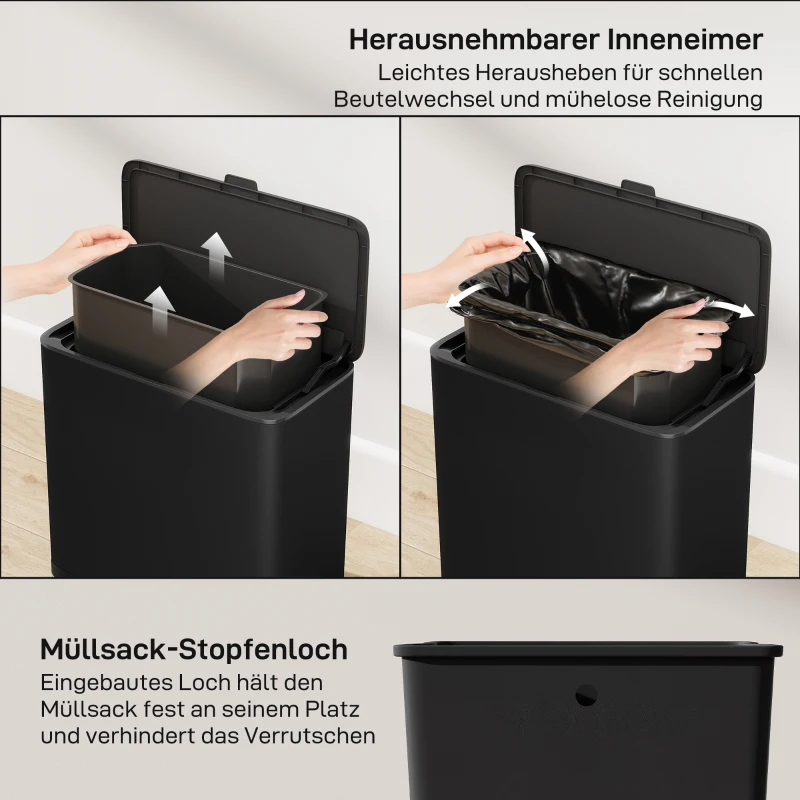 Herausnehmbarer Inneneimer
Leichtes Herausheben für schnellen Beutelwechsel und mühelose Reinigung

Müllsack-Stopfenloch
Eingebautes Loch hält den Müllsack fest an seinem Platz und verhindert das Verrutschen