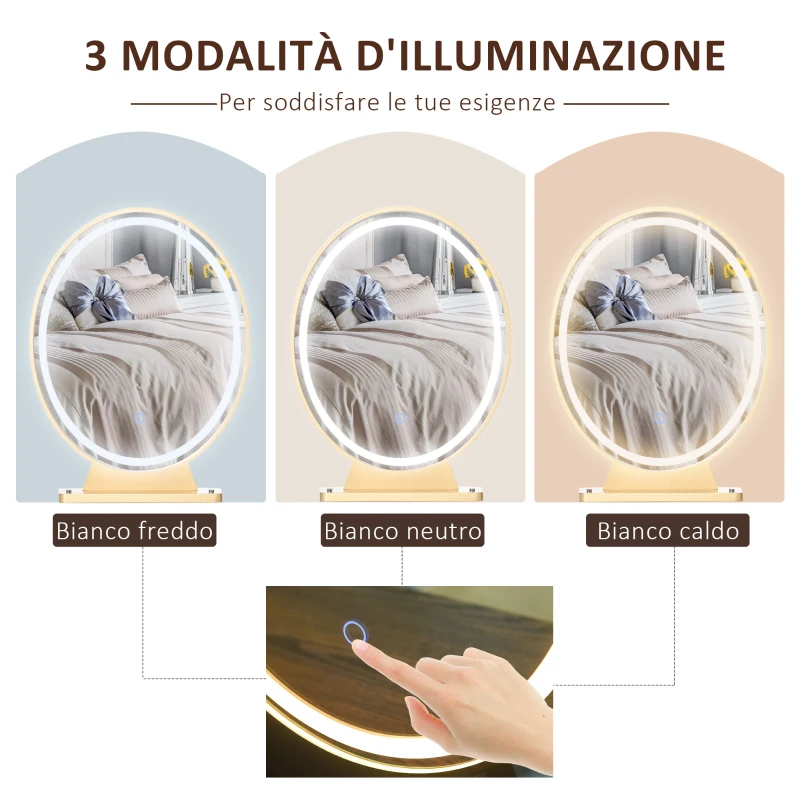 3 MODALITÀ D'ILLUMINAZIONE

Per soddisfare le tue esigenze

Bianco freddo

Bianco neutro

Bianco caldo