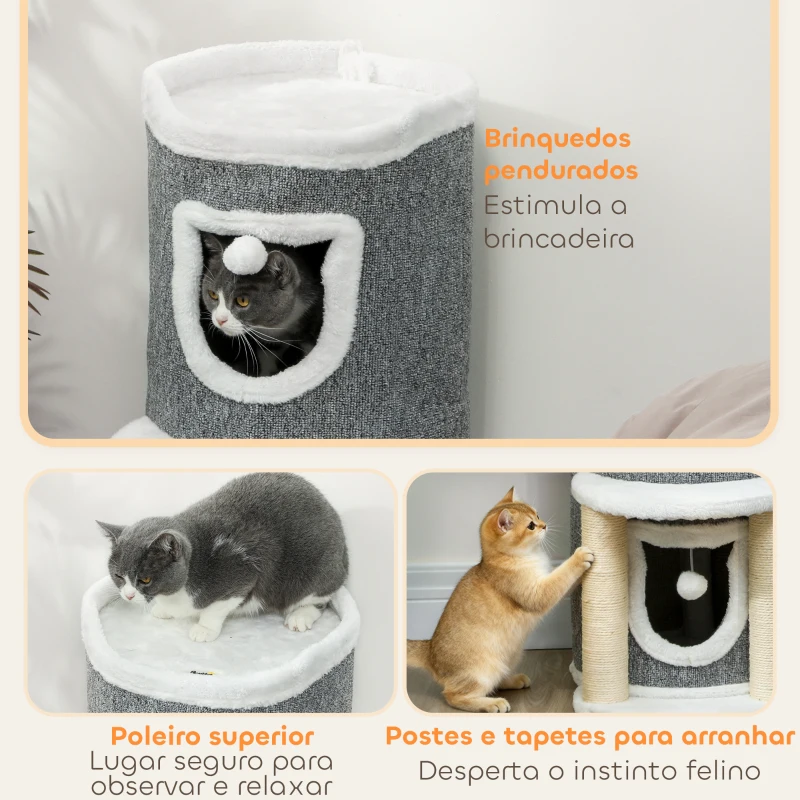 Brinquedos pendurados
Estimula a brincadeira

Poleiro superior
Lugar seguro para observar e relaxar

Postes e tapetes para arranhar
Desperta o instinto felino