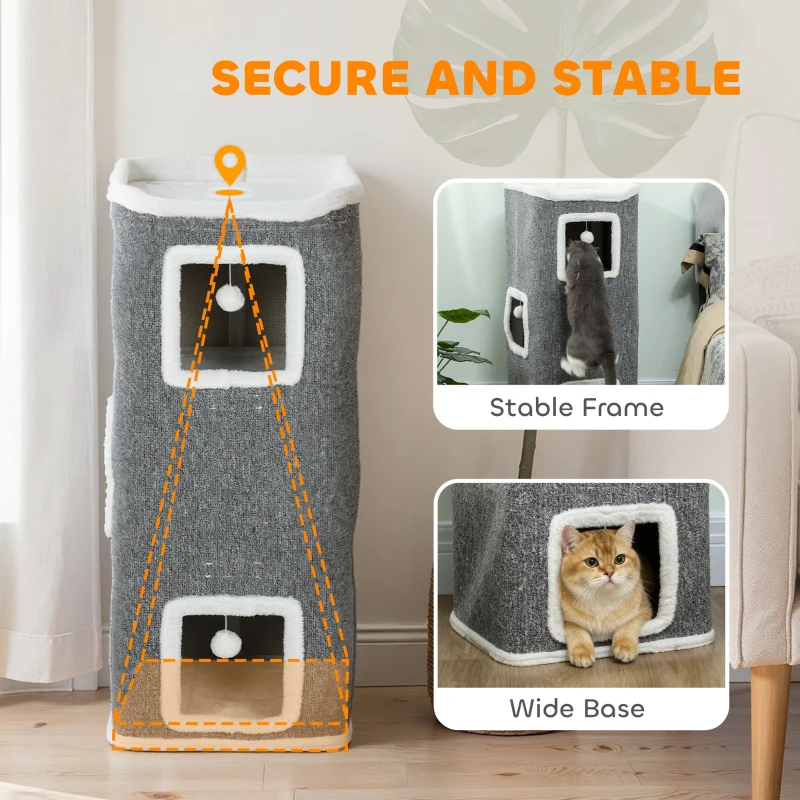 SECURE AND STABLE

Stable Frame

Wide Base