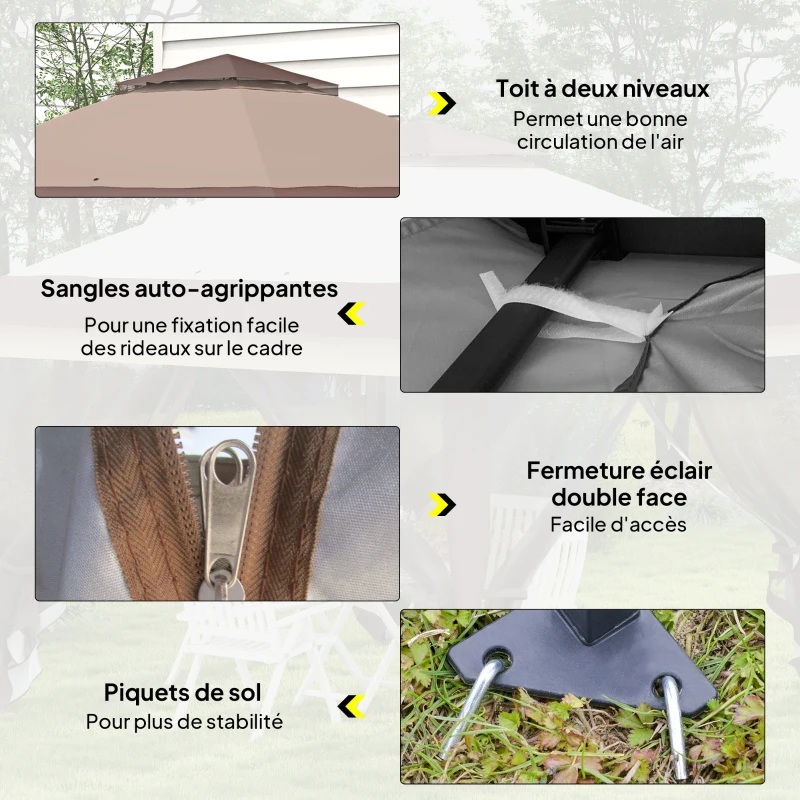 Toit à deux niveaux
Permet une bonne circulation de l'air

Sangles auto-agrippantes
Pour une fixation facile des rideaux sur le cadre

Fermeture éclair double face
Facile d'accès

Piquets de sol
Pour plus de stabilité