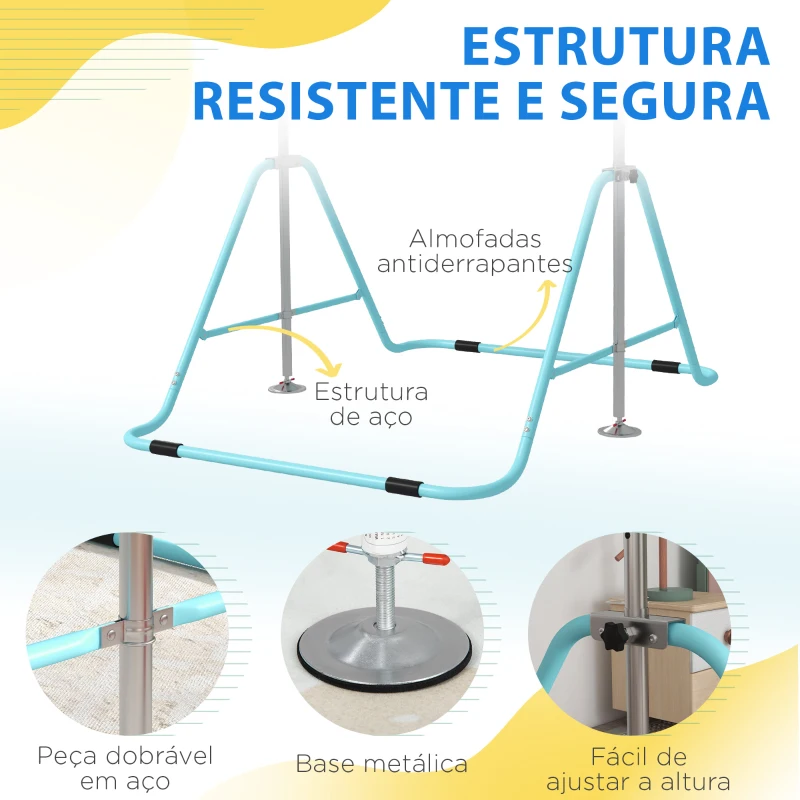 ESTRUTURA RESISTENTE E SEGURA

Almofadas antiderrapantes

Estrutura de aço

Peça dobrável em aço

Base metálica

Fácil de ajustar a altura