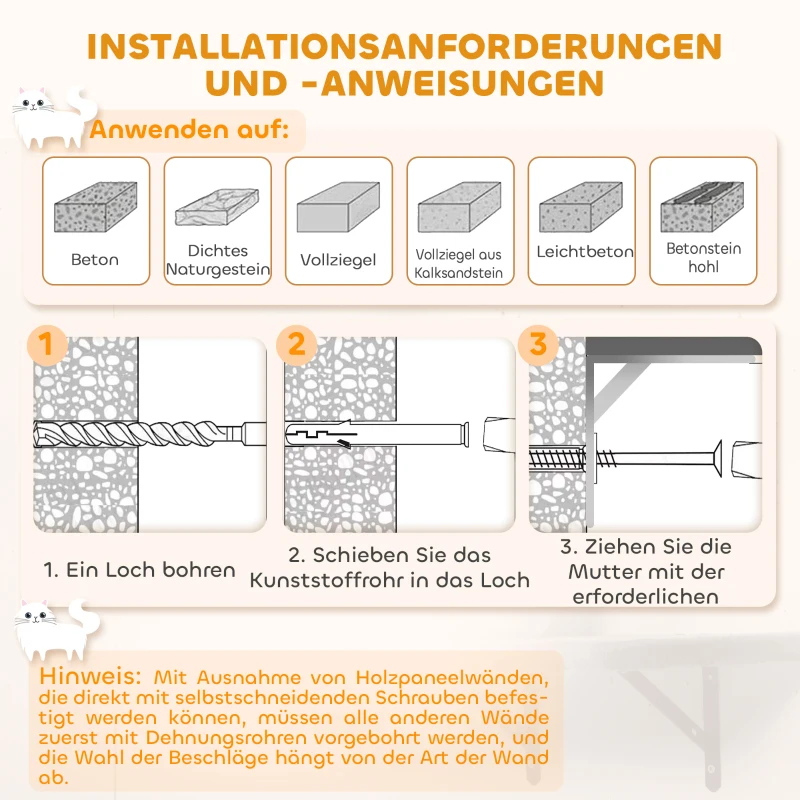 INSTALLATIONSANFORDERUNGEN UND -ANWEISUNGEN

Anwenden auf:

Beton

Dichtes Naturgestein

Vollziegel

Vollziegel aus Kalksandstein

Leichtbeton

Betonstein hohl

1

2

3

1. Ein Loch bohren

2. Schieben Sie das Kunststoffrohr in das Loch

3. Ziehen Sie die Mutter mit der erforderlichen

Hinweis: Mit Ausnahme von Holzpaneelwänden, die direkt mit selbstschneidenden Schrauben befestigt werden können, müssen alle anderen Wände zuerst mit Dehnungsrohren vorgebohrt werden, und die Wahl der Beschläge hängt von der Art der Wand ab.