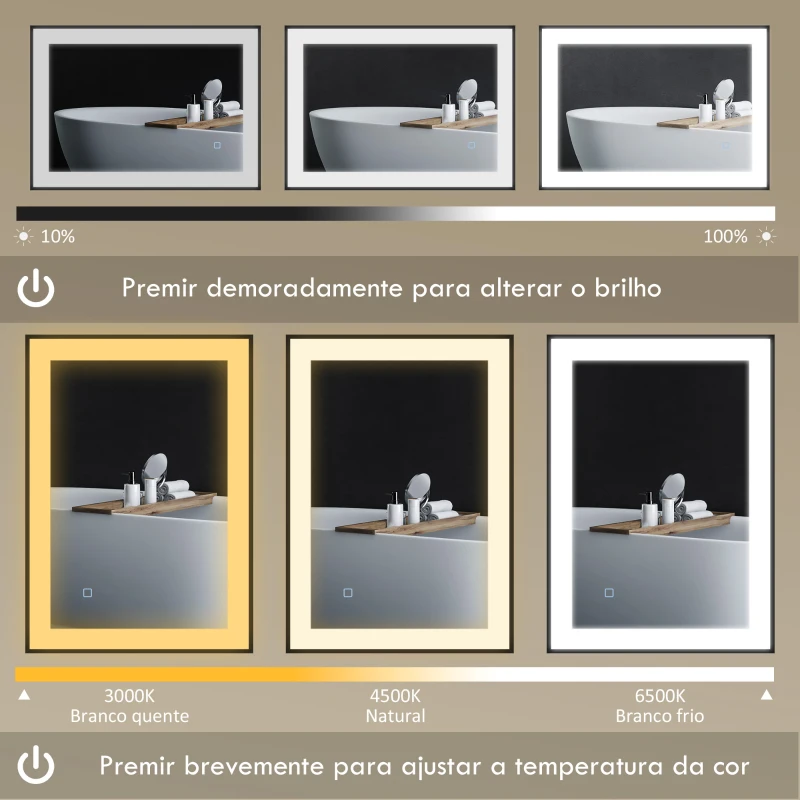 10%

100%

Premir demoradamente para alterar o brilho

3000K
Branco quente

4500K
Natural

6500K
Branco frio

Premir brevemente para ajustar a temperatura da cor