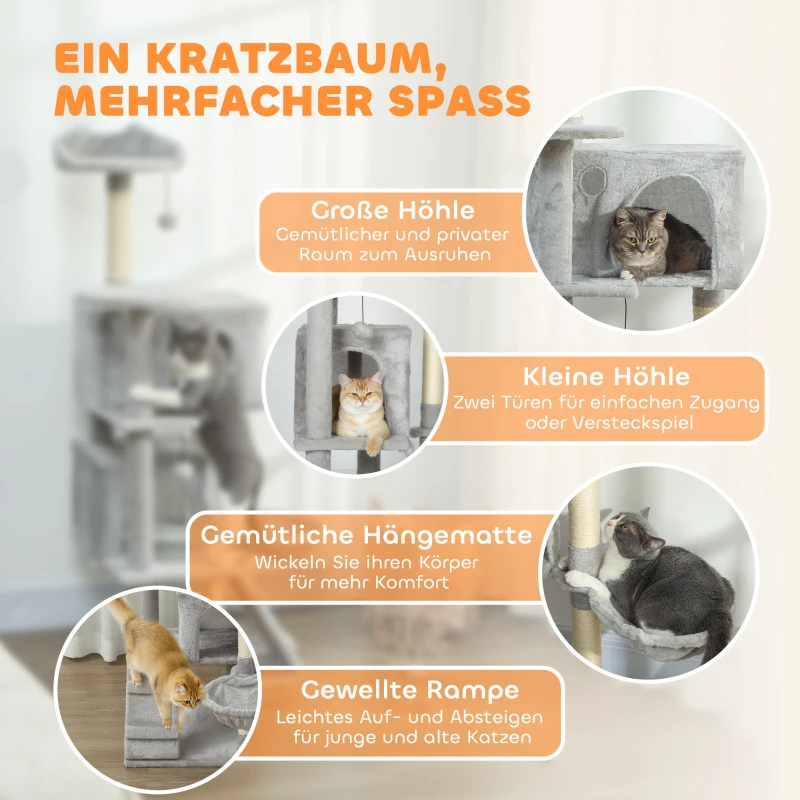 EIN KRATZBAUM, MEHRFACHER SPASS

Große Höhle
Gemütlicher und privater Raum zum Ausruhen

Kleine Höhle
Zwei Türen für einfachen Zugang oder Versteckspiel

Gemütliche Hängematte
Wickeln Sie ihren Körper für mehr Komfort

Gewellte Rampe
Leichtes Auf- und Absteigen für junge und alte Katzen