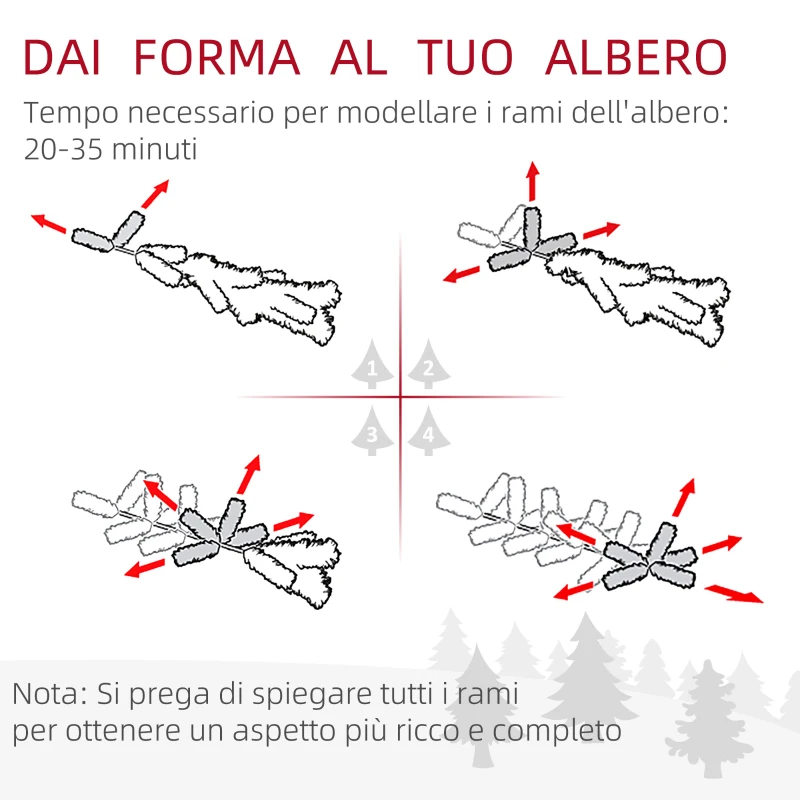 DAI FORMA AL TUO ALBERO

Tempo necessario per modellare i rami dell'albero: 20-35 minuti

1
2
3
4

Nota: Si prega di spiegare tutti i rami per ottenere un aspetto più ricco e completo