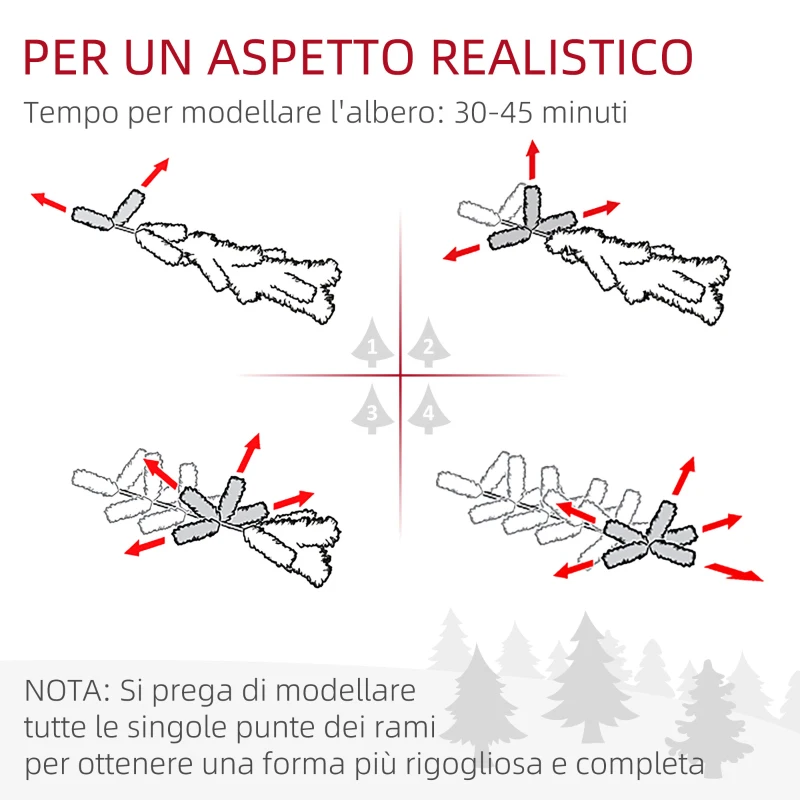 PER UN ASPETTO REALISTICO

Tempo per modellare l'albero: 30-45 minuti

1

2

3

4

NOTA: Si prega di modellare tutte le singole punte dei rami per ottenere una forma più rigogliosa e completa