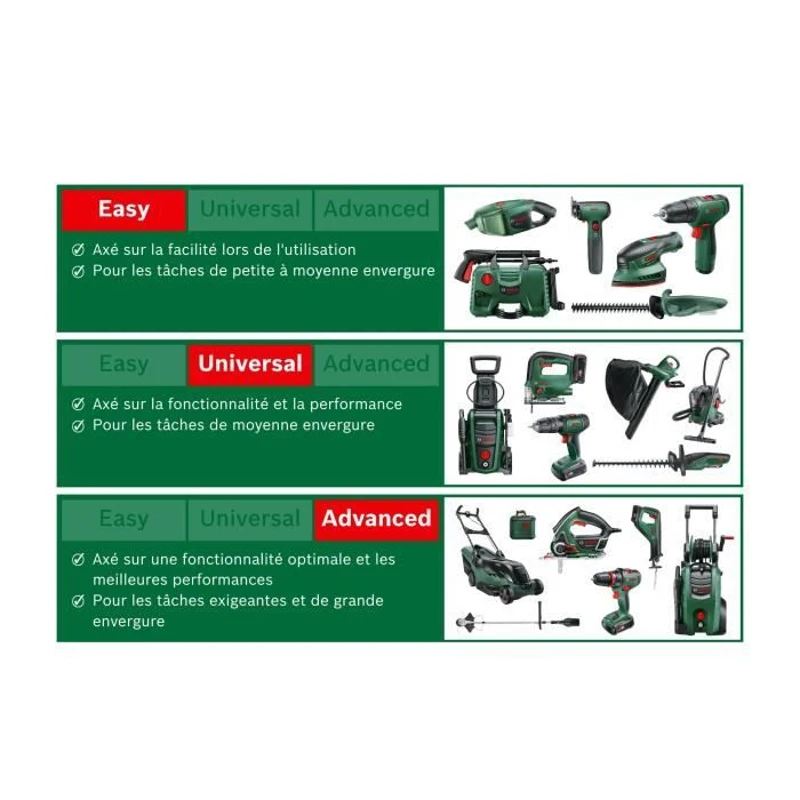 Easy Universal Advanced

Axé sur la facilité lors de l'utilisation
Pour les tâches de petite à moyenne envergure

Easy Universal Advanced

Axé sur la fonctionnalité et la performance
Pour les tâches de moyenne envergure

Easy Universal Advanced

Axé sur une fonctionnalité optimale et les meilleures performances
Pour les tâches exigeantes et de grande envergure