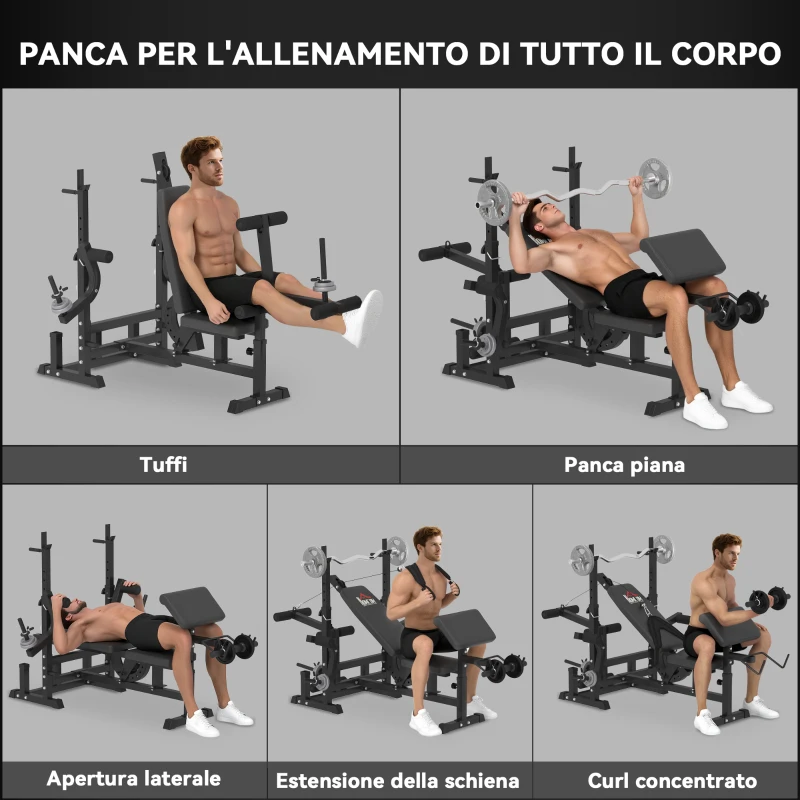 PANCA PER L'ALLENAMENTO DI TUTTO IL CORPO

Tuffi

Panca piana

Apertura laterale

Estensione della schiena

Curl concentrato