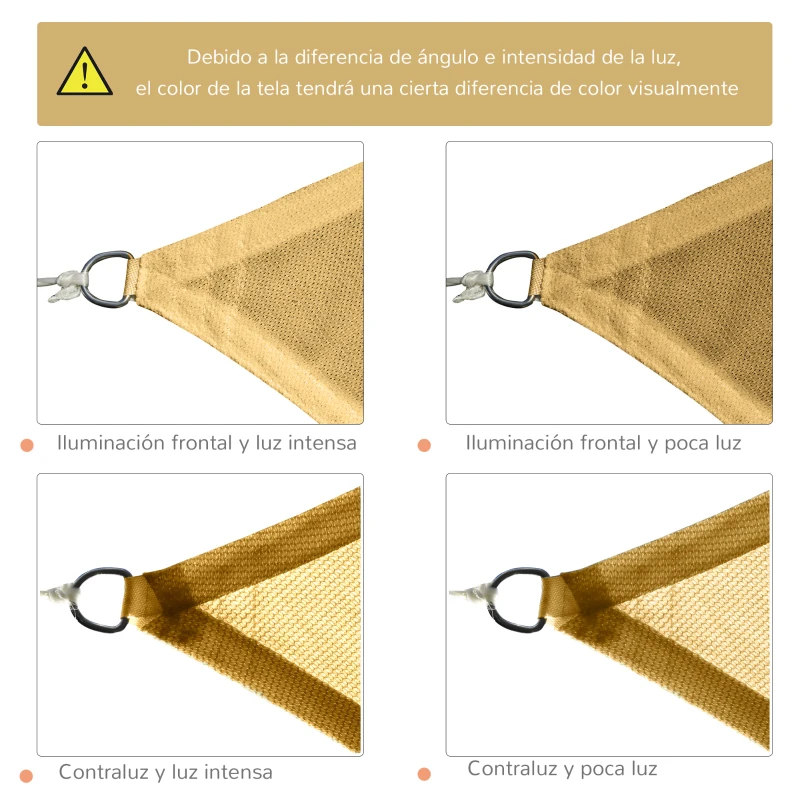 Debido a la diferencia de ángulo e intensidad de la luz, el color de la tela tendrá una cierta diferencia de color visualmente

Iluminación frontal y luz intensa

Iluminación frontal y poca luz

Contraluz y luz intensa

Contraluz y poca luz