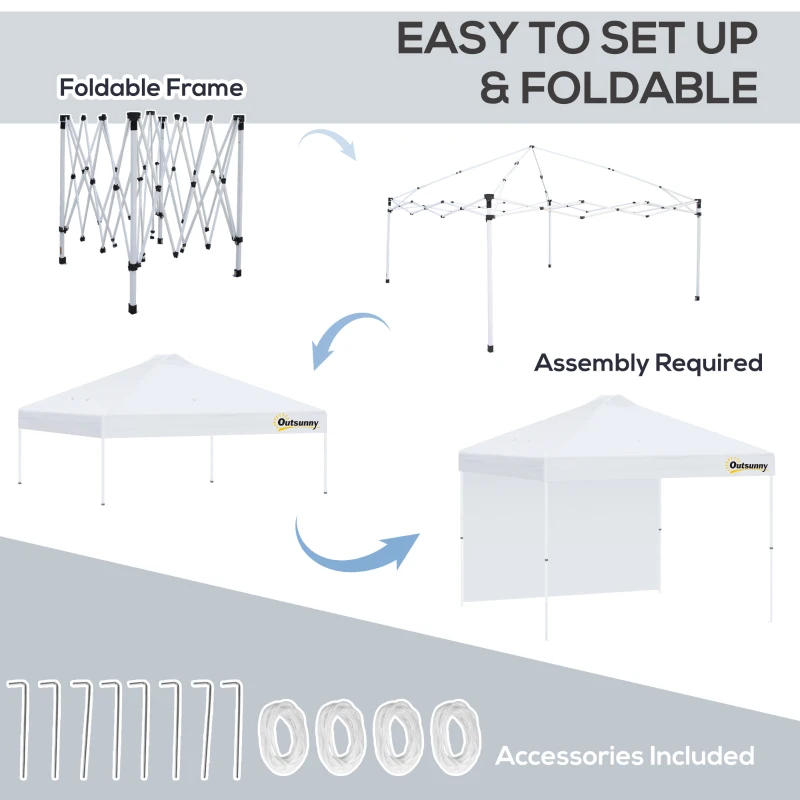 EASY TO SET UP & FOLDABLE

Foldable Frame

Assembly Required

Outsunny

Outsunny

Accessories Included