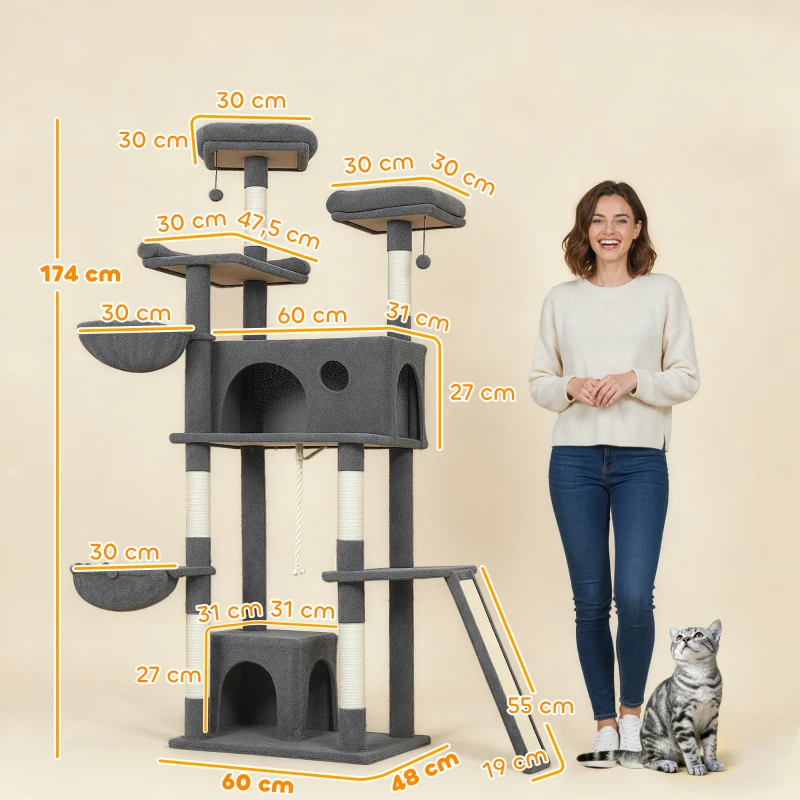 30 cm
30 cm
30 cm
30 cm
30 cm
47,5 cm
174 cm
30 cm
60 cm
31 cm
27 cm
30 cm
31 cm
31 cm
27 cm
55 cm
19 cm
60 cm
48 cm