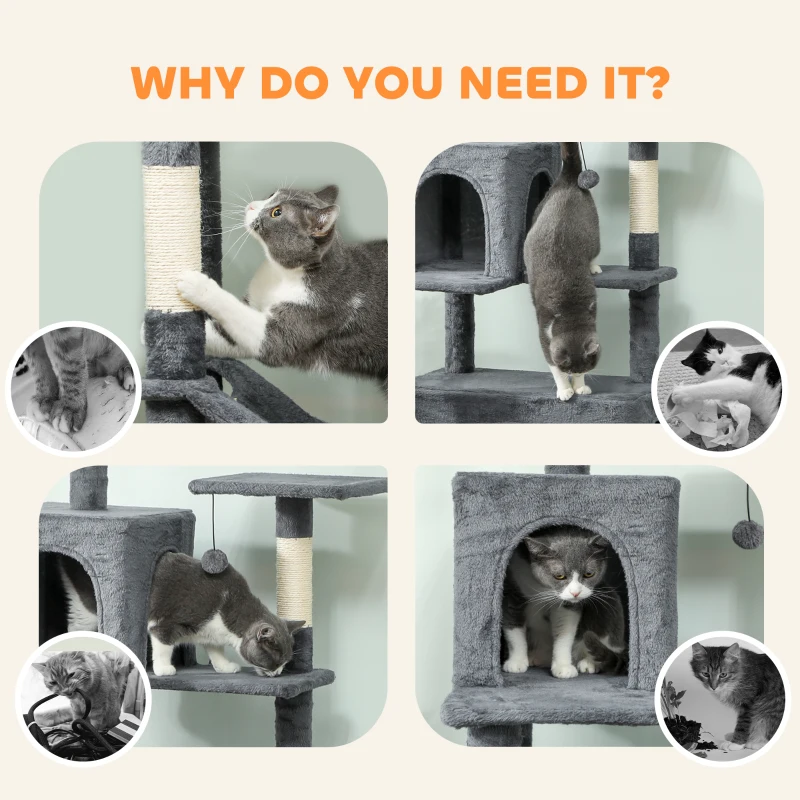 WHY DO YOU NEED IT?