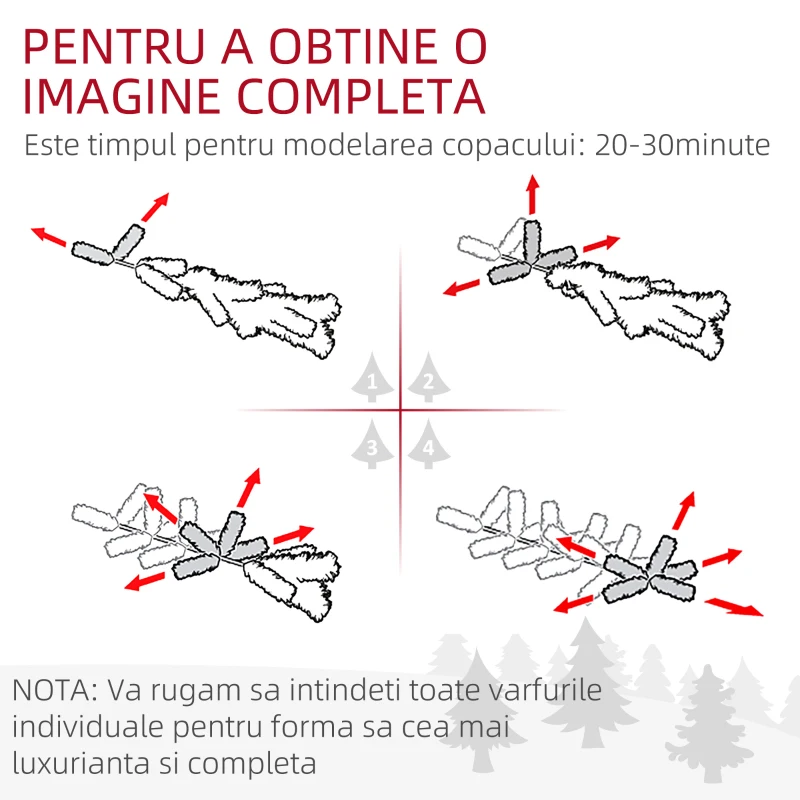 PENTRU A OBTINE O IMAGINE COMPLETA

Este timpul pentru modelarea copacului: 20-30minute

1
2
3
4

NOTA: Va rugam sa intindeti toate varfurile individuale pentru forma sa cea mai luxurianta si completa