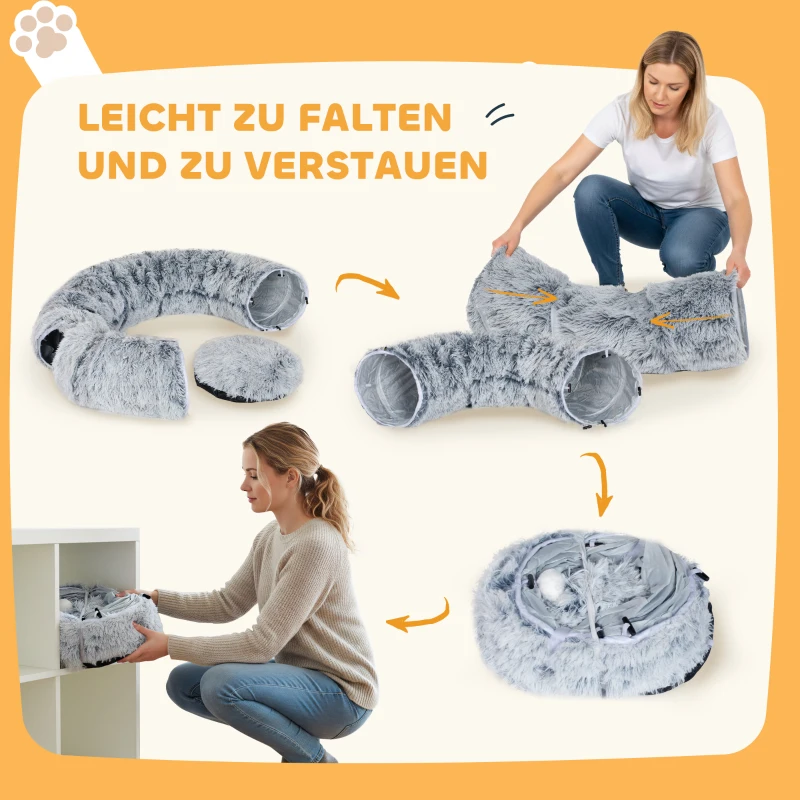 LEICHT ZU FALTEN
UND ZU VERSTAUEN