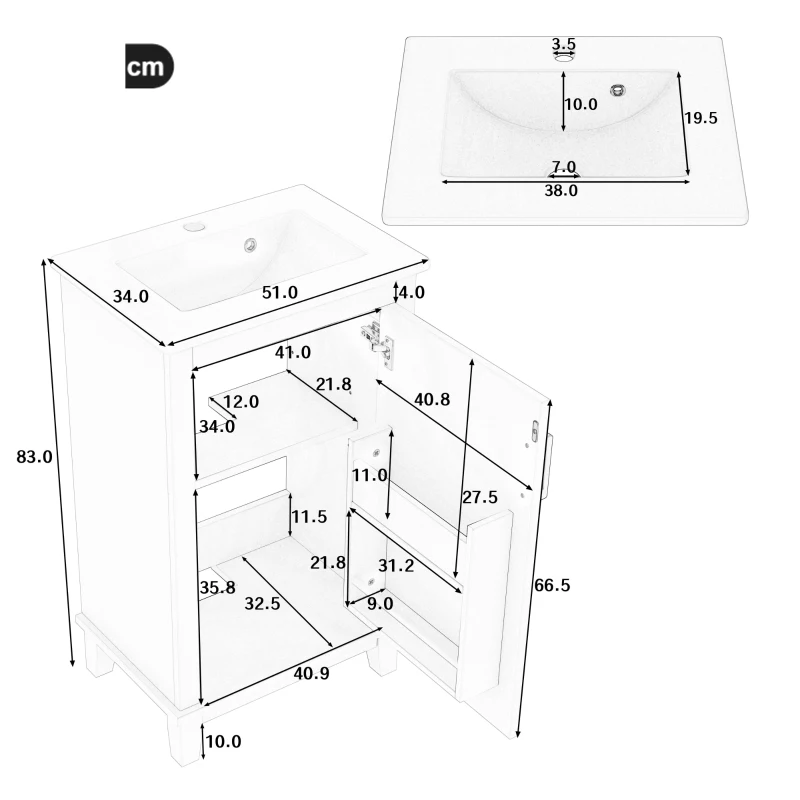 cm

3.5
10.0
19.5
7.0
38.0

34.0
51.0
4.0
41.0
21.8
12.0
34.0
40.8
83.0
11.0
27.5
11.5
21.8
31.2
35.8
32.5
9.0
66.5
40.9
10.0