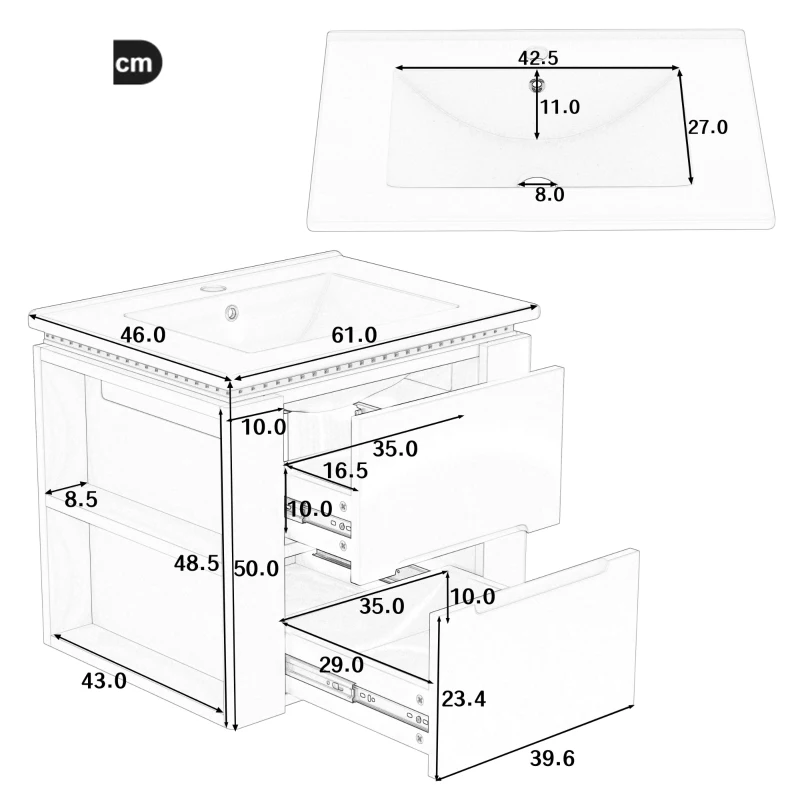 cm

42.5
11.0
27.0
8.0

46.0
61.0
10.0
35.0
16.5
8.5
10.0
48.5
50.0
35.0
10.0
29.0
43.0
23.4
39.6