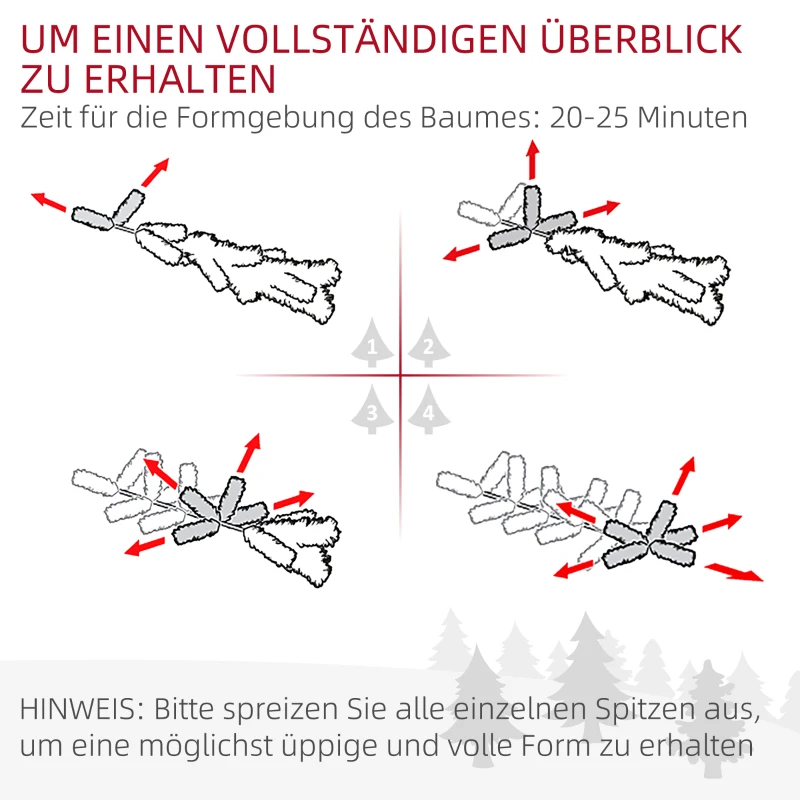 UM EINEN VOLLSTÄNDIGEN ÜBERBLICK ZU ERHALTEN
Zeit für die Formgebung des Baumes: 20-25 Minuten

1
2
3
4

HINWEIS: Bitte spreizen Sie alle einzelnen Spitzen aus, um eine möglichst üppige und volle Form zu erhalten