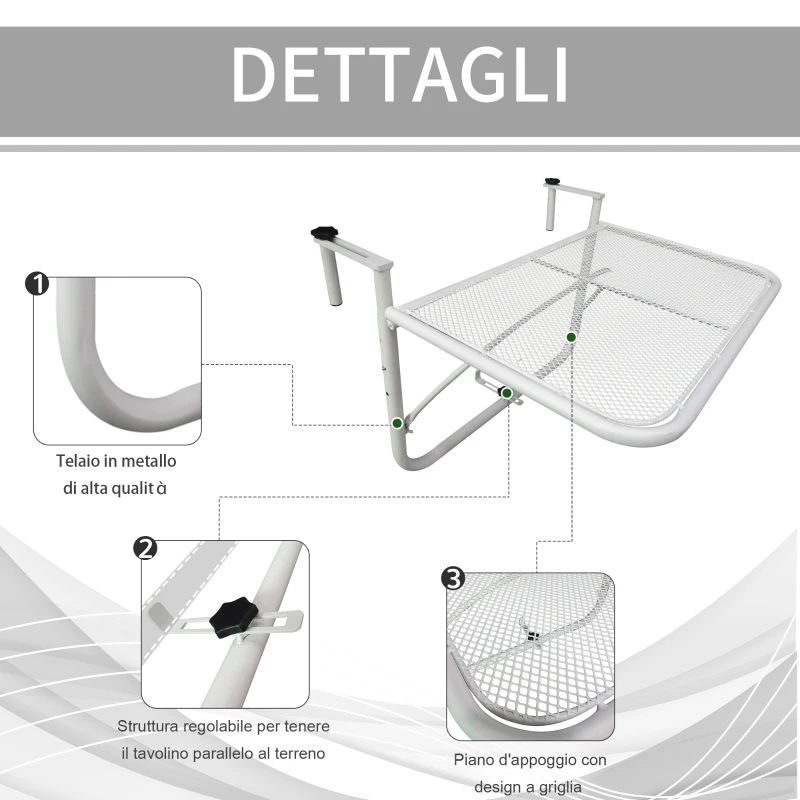 DETTAGLI

1

Telaio in metallo di alta qualit à

2

Struttura regolabile per tenere il tavolino parallelo al terreno

3

Piano d'appoggio con design a griglia