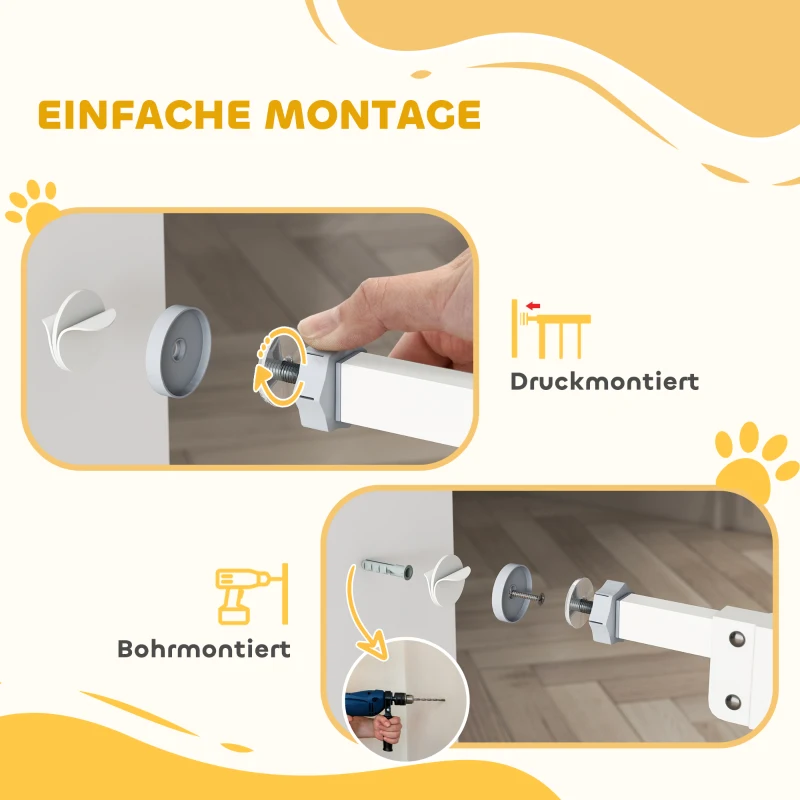 EINFACHE MONTAGE

Druckmontiert

Bohrmontiert