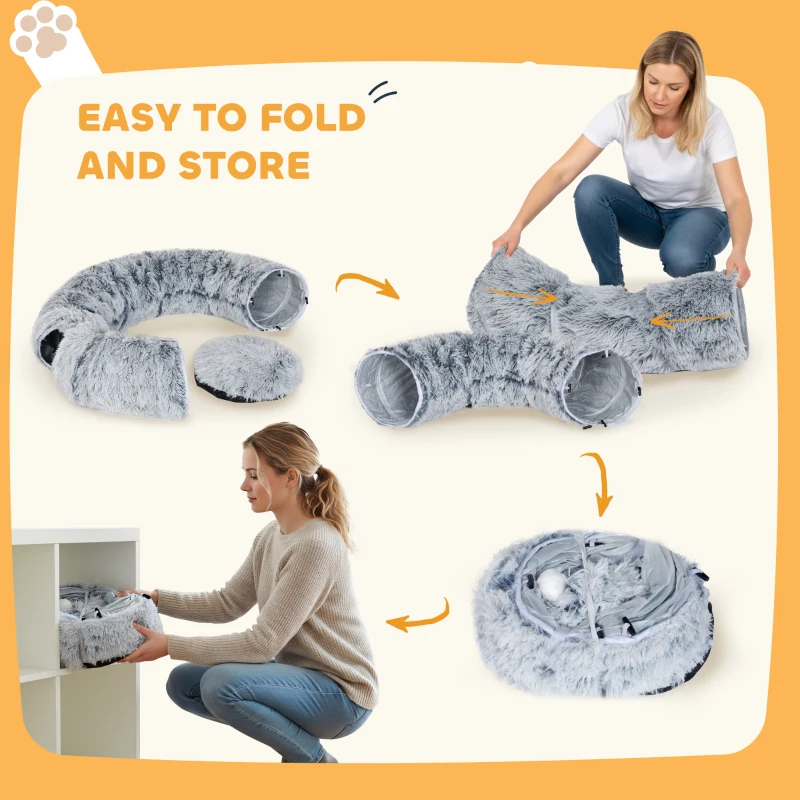 EASY TO FOLD AND STORE