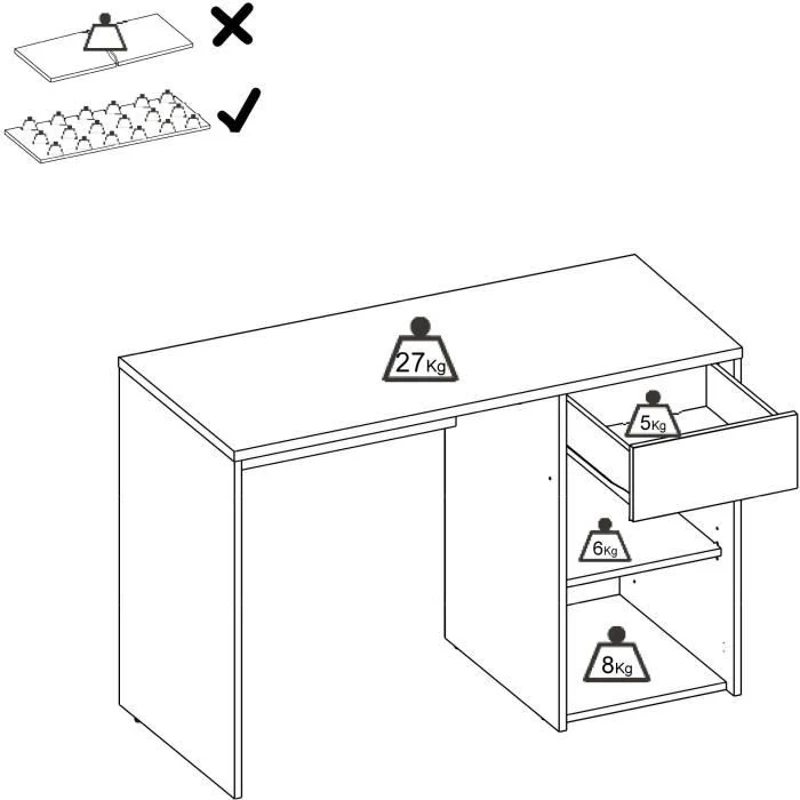 27Kg

5Kg

6Kg

8Kg