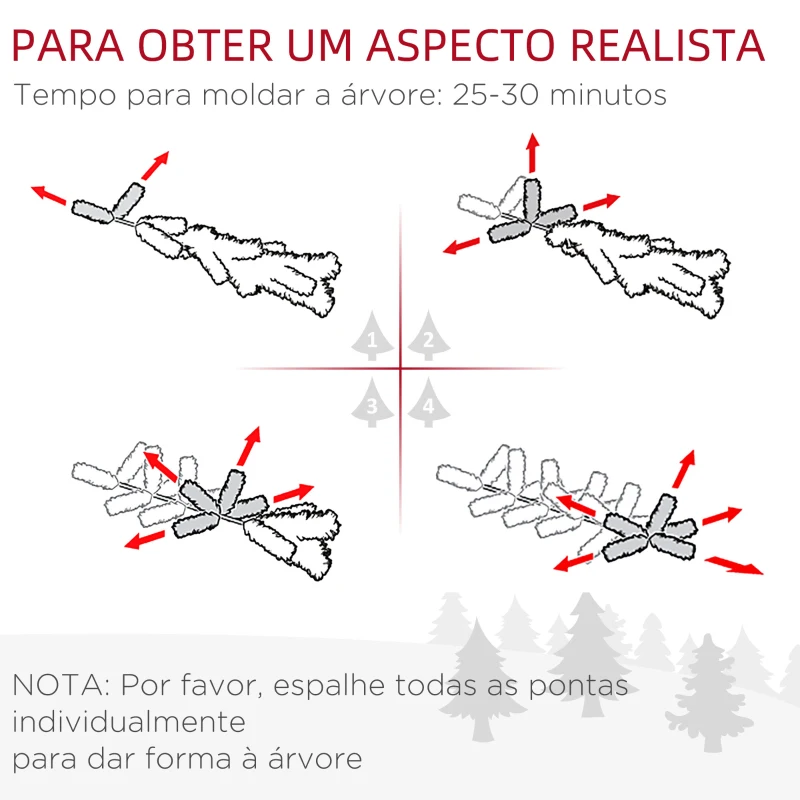 PARA OBTER UM ASPECTO REALISTA

Tempo para moldar a árvore: 25-30 minutos

1 2 3 4

NOTA: Por favor, espalhe todas as pontas individualmente
para dar forma à árvore