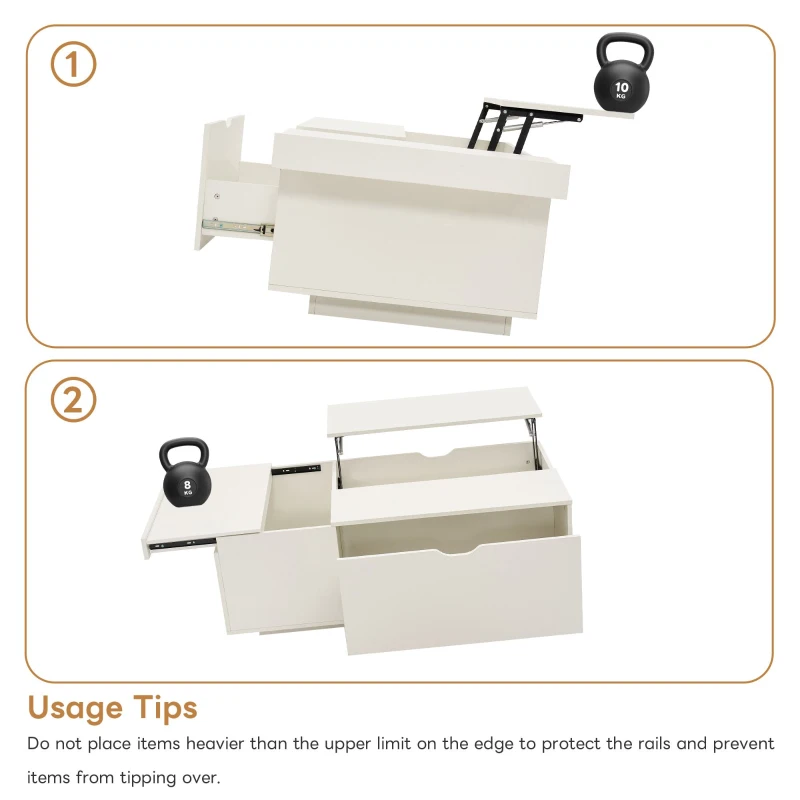 1

10
KG

2

8
KG

Usage Tips

Do not place items heavier than the upper limit on the edge to protect the rails and prevent items from tipping over.