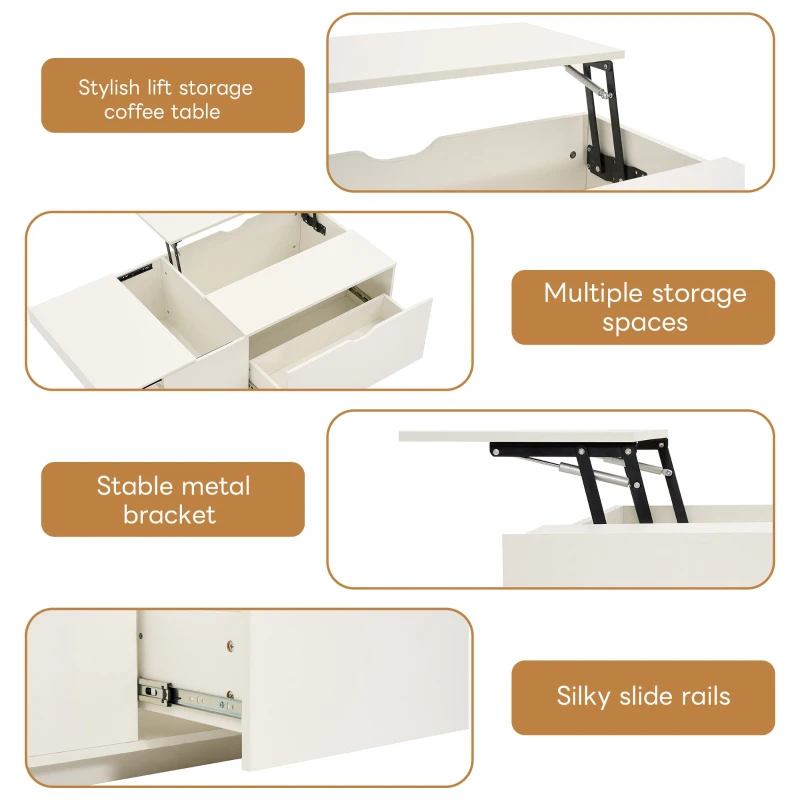 Stylish lift storage coffee table

Multiple storage spaces

Stable metal bracket

Silky slide rails